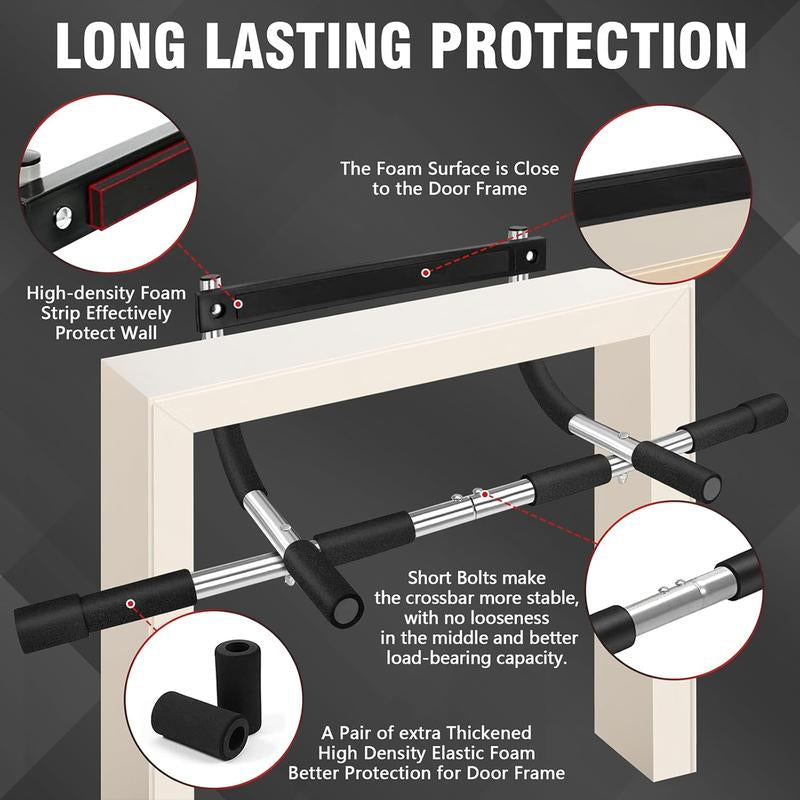 LONG LASTING PROTECTION

The Foam Surface is Close to the Door Frame

High-density Foam Strip Effectively Protect Wall

Short Bolts make the crossbar more stable, with no looseness in the middle and better load-bearing capacity.

A Pair of extra Thickened High Density Elastic Foam Better Protection for Door Frame