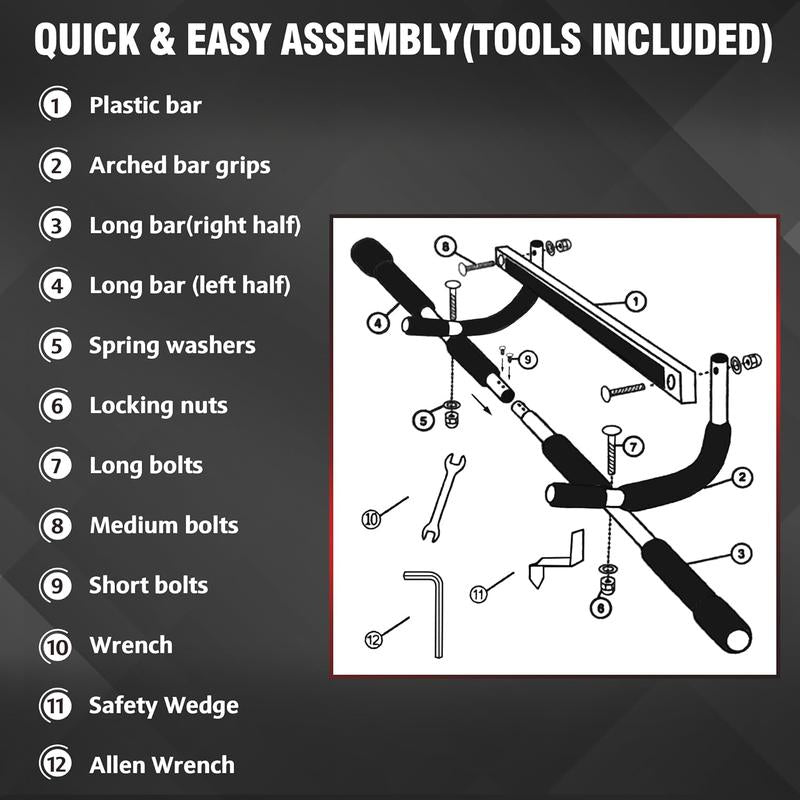 QUICK & EASY ASSEMBLY(TOOLS INCLUDED)

1 Plastic bar

2 Arched bar grips

3 Long bar(right half)

4 Long bar (left half)

5 Spring washers

6 Locking nuts

7 Long bolts

8 Medium bolts

9 Short bolts

10 Wrench

11 Safety Wedge

12 Allen Wrench

8
1
4
9
5
7
2
10
3
11
6
12